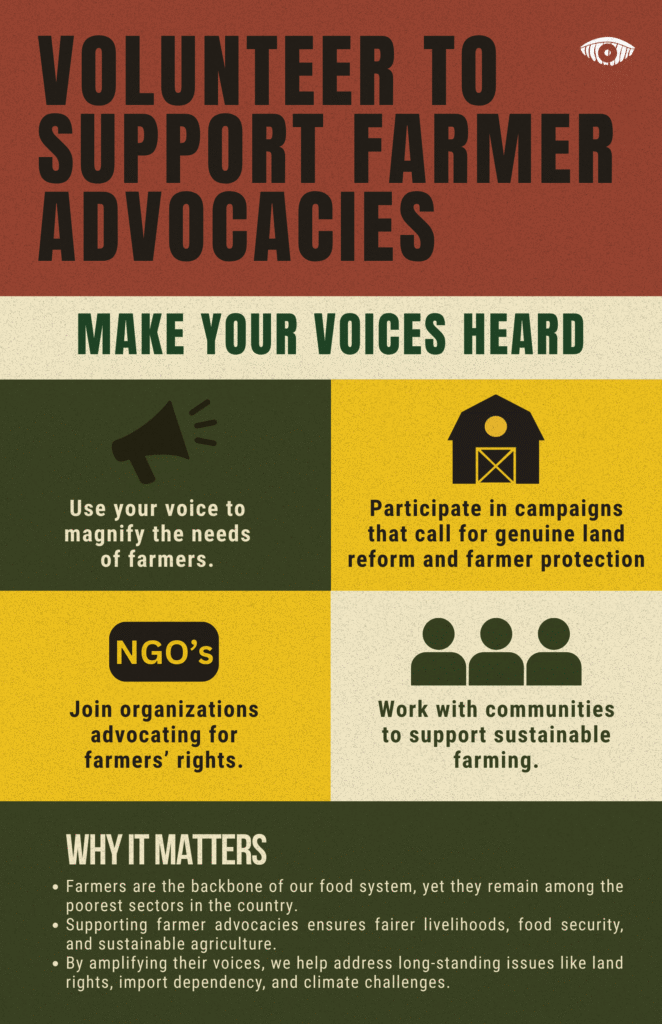 VOLUNTEER TO SUPPORT FARMER ADVOCACIES

MAKE YOUR VOICES HEARD

Use your voice to magnify the needs of farmers.

Participate in campaigns that call for genuine land reform and farmer protection

NGO's

Join organizations advocating for farmers' rights.

Work with communities to support sustainable farming.

WHY IT MATTERS

• Farmers are the backbone of our food system, yet they remain among the poorest sectors in the country.
• Supporting farmer advocacies ensures fairer livelihoods, food security, and sustainable agriculture.
• By amplifying their voices, we help address long-standing issues like land rights, import dependency, and climate challenges.